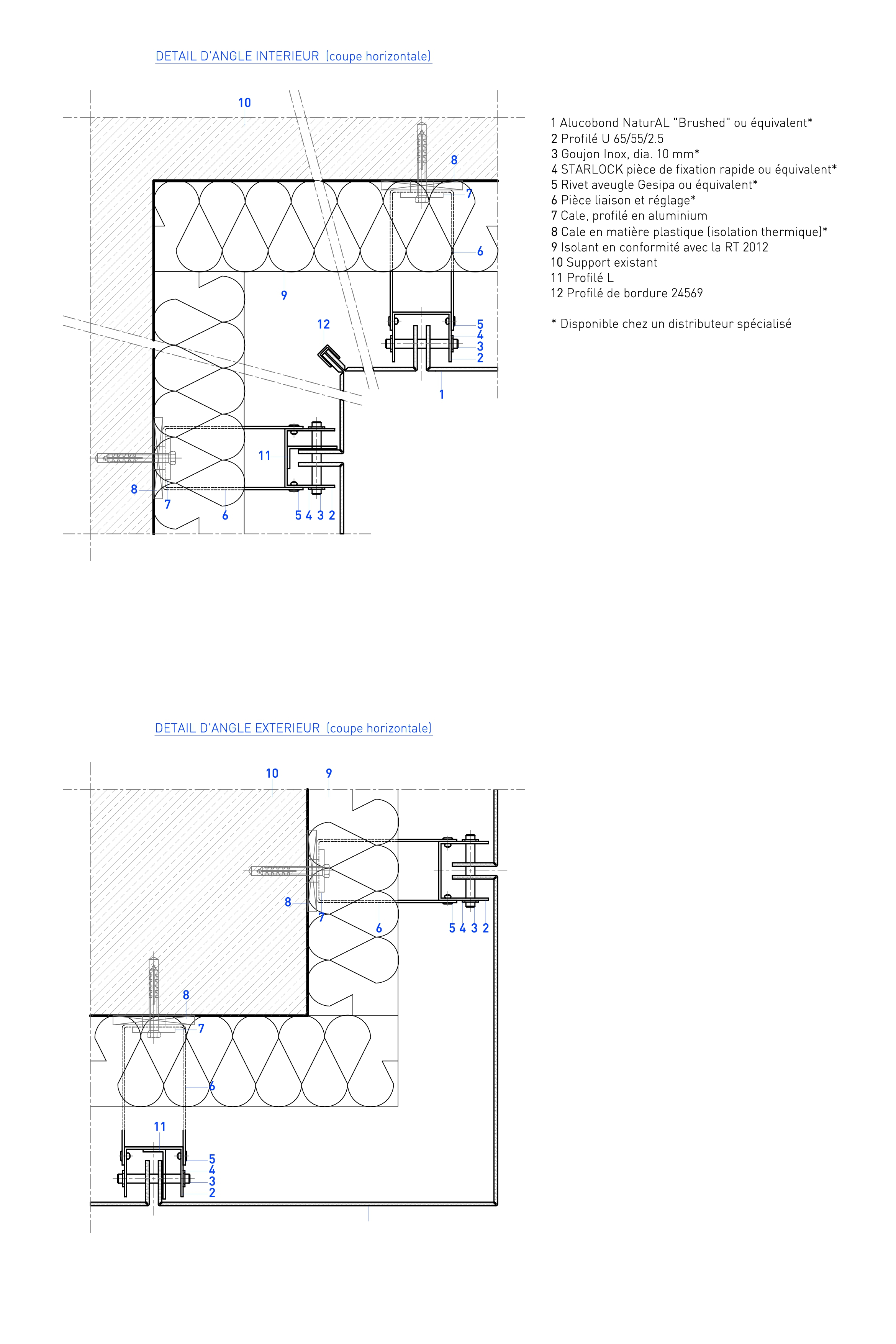 DETAIL D'ANGLE INTERIEUR (coupe horizontale)

10
8
7
6
9
12
5
4
3
2
1
11
8
7
6
5 4 3 2

1 Alucobond NaturAL "Brushed" ou équivalent*
2 Profilé U 65/55/2.5
3 Goujon Inox, dia. 10 mm*
4 STARLOCK pièce de fixation rapide ou équivalent*
5 Rivet aveugle Gesipa ou équivalent*
6 Pièce liaison et réglage*
7 Cale, profilé en aluminium
8 Cale en matière plastique (isolation thermique)*
9 Isolant en conformité avec la RT 2012
10 Support existant
11 Profilé L
12 Profilé de bordure 24569

* Disponible chez un distributeur spécialisé

DETAIL D'ANGLE EXTERIEUR (coupe horizontale)

10
9
8
7
6
5 4 3 2
8
7
6
11
5
4
3
2